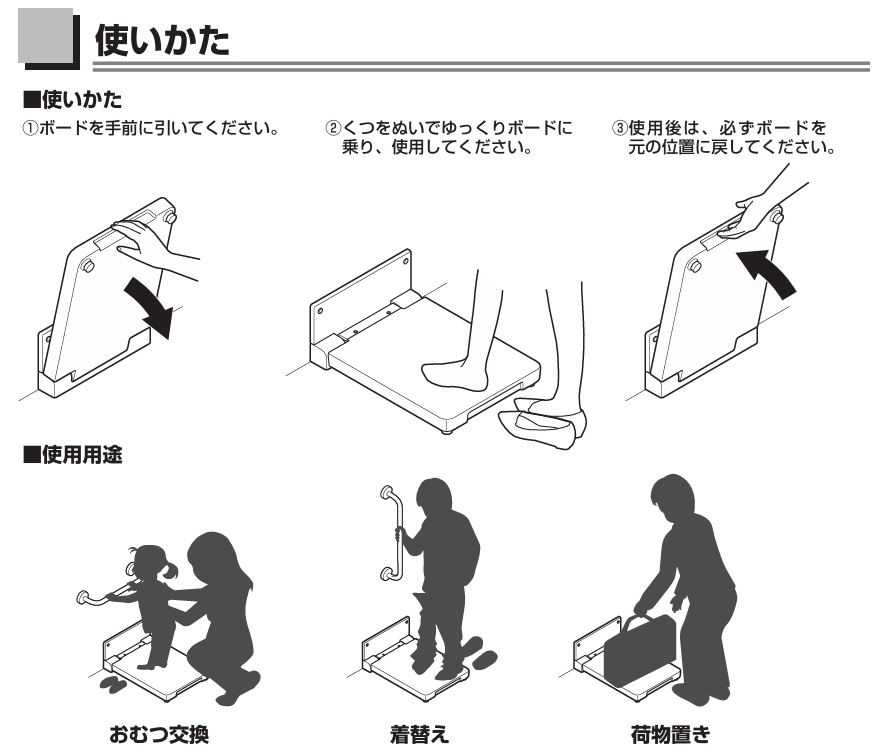 使いかた

■使いかた

①ボードを手前に引いてください。

②くつをぬいでゆっくりボードに乗り、使用してください。

③使用後は、必ずボードを元の位置に戻してください。

■使用用途

おむつ交換

着替え

荷物置き